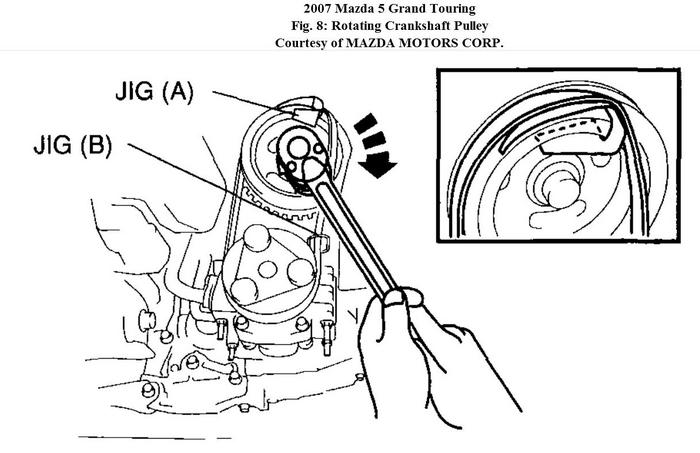 2007 Mazda 5 Grand Touring
Fig. 8: Rotating Crankshaft Pulley
Courtesy of MAZDA MOTORS CORP.

JIG (A)
JIG (B)