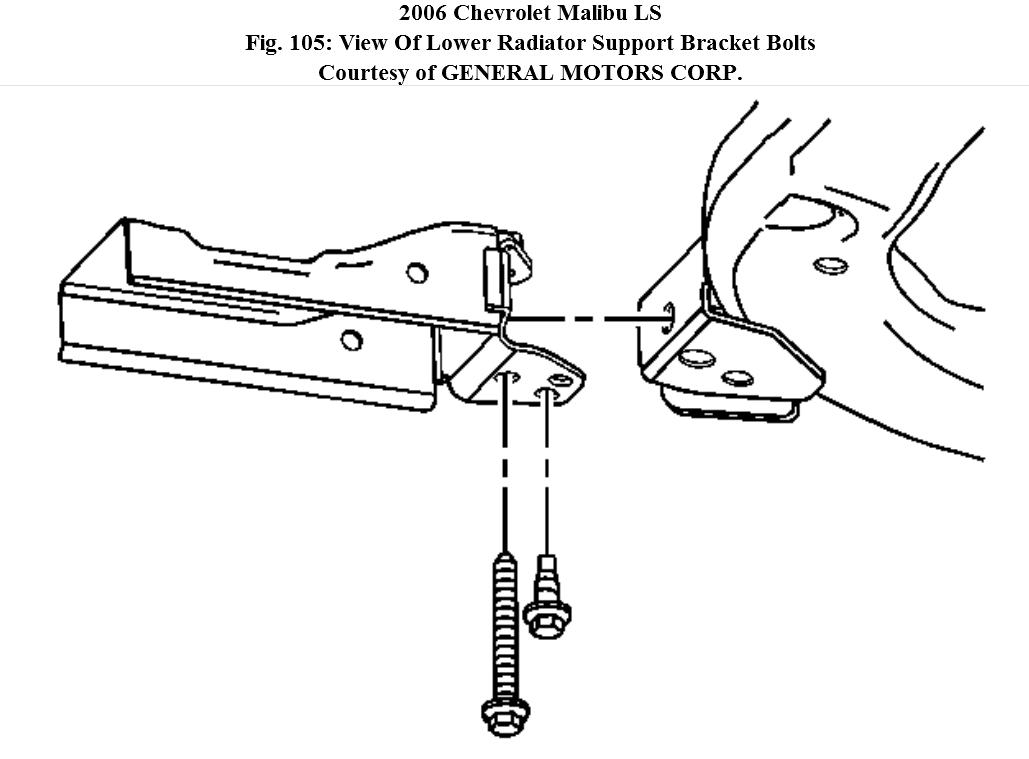 2006 Chevrolet Malibu LS
Fig. 105: View Of Lower Radiator Support Bracket Bolts
Courtesy of GENERAL MOTORS CORP.