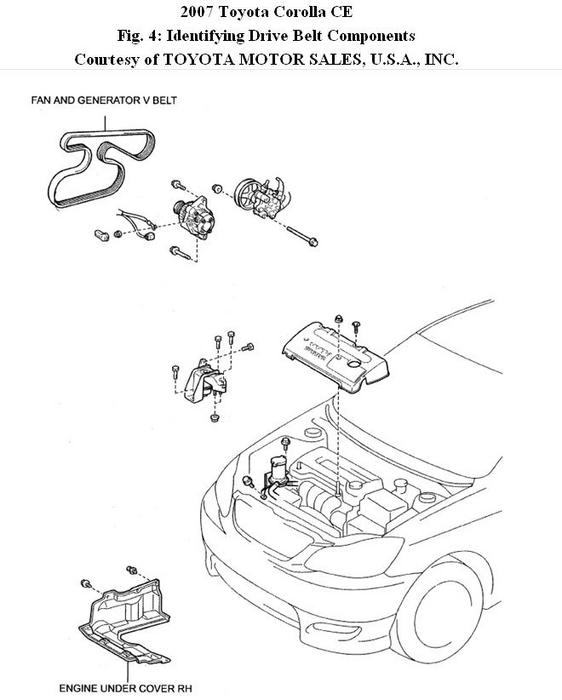 2007 Toyota Corolla CE
Fig. 4: Identifying Drive Belt Components
Courtesy of TOYOTA MOTOR SALES, U.S.A., INC.

FAN AND GENERATOR V BELT

ENGINE UNDER COVER RH