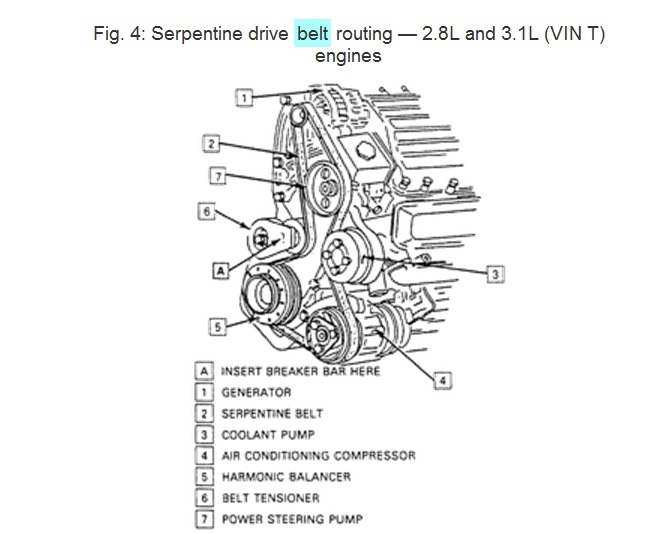 Fig. 4: Serpentine drive belt routing — 2.8L and 3.1L (VIN T) engines

1
2
7
6
A
3
5
4

A INSERT BREAKER BAR HERE
1 GENERATOR
2 SERPENTINE BELT
3 COOLANT PUMP
4 AIR CONDITIONING COMPRESSOR
5 HARMONIC BALANCER
6 BELT TENSIONER
7 POWER STEERING PUMP