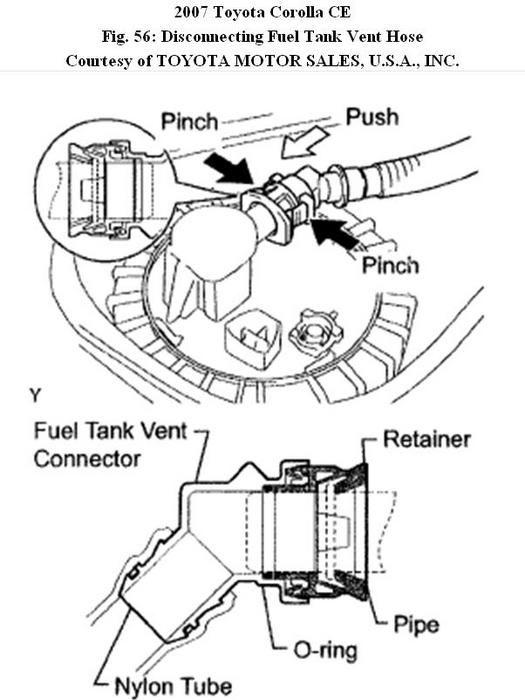 2007 Toyota Corolla CE
Fig. 56: Disconnecting Fuel Tank Vent Hose
Courtesy of TOYOTA MOTOR SALES, U.S.A., INC.

Pinch
Push
Pinch

Y
Fuel Tank Vent Connector
Retainer
Pipe
O-ring
Nylon Tube