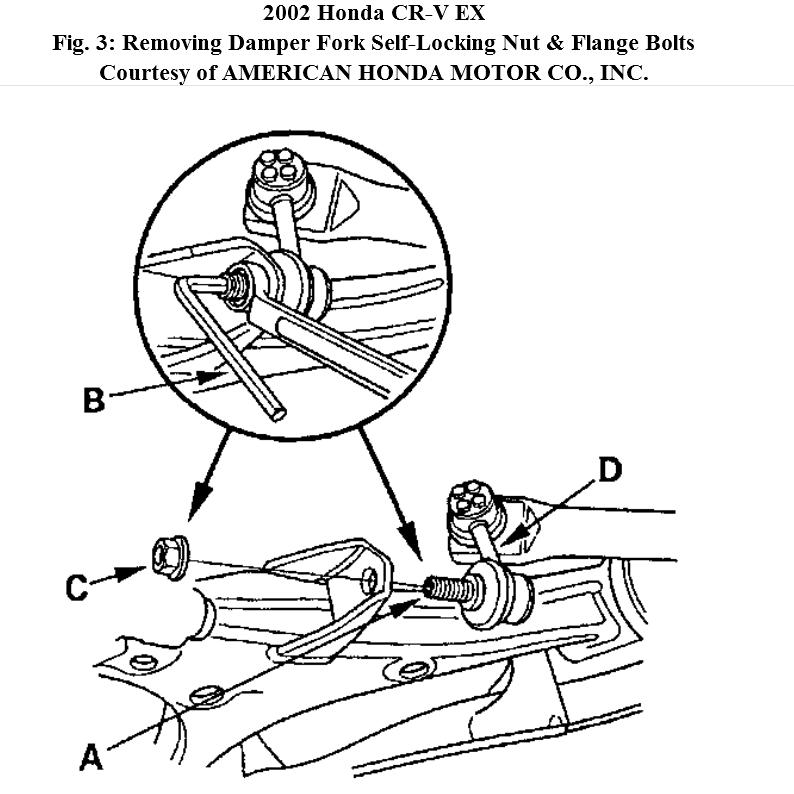 2002 Honda CR-V EX
Fig. 3: Removing Damper Fork Self-Locking Nut & Flange Bolts
Courtesy of AMERICAN HONDA MOTOR CO., INC.

B

D

C

A