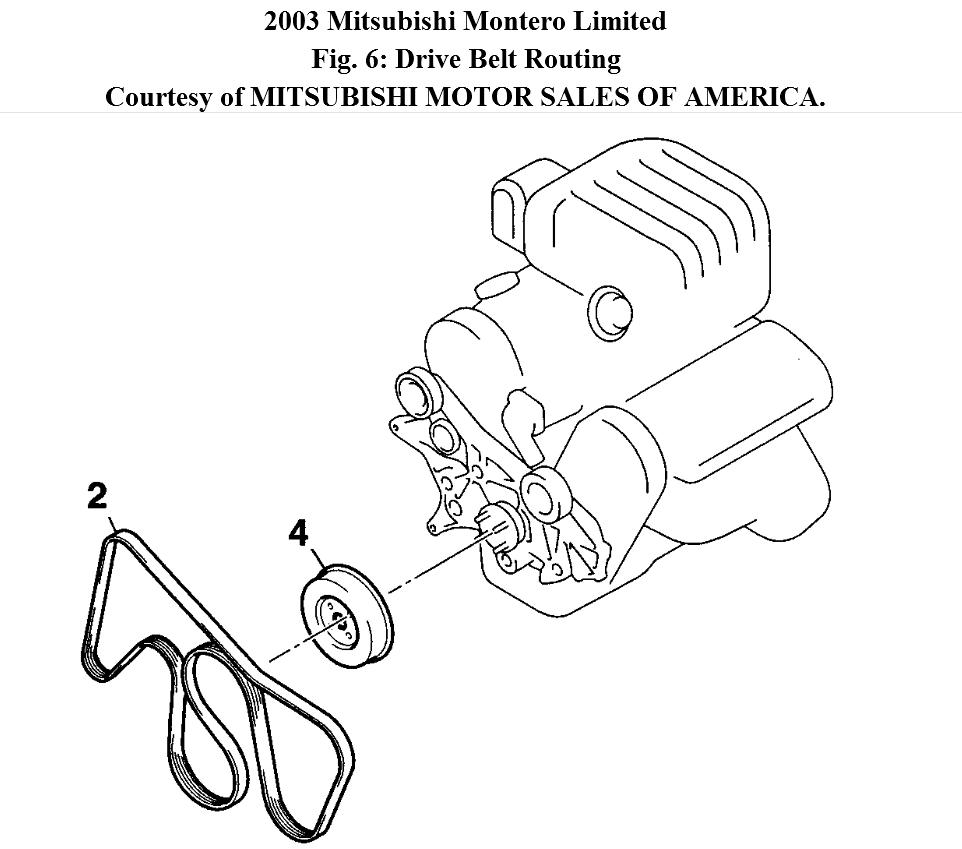 2003 Mitsubishi Montero Limited
Fig. 6: Drive Belt Routing
Courtesy of MITSUBISHI MOTOR SALES OF AMERICA.

2

4