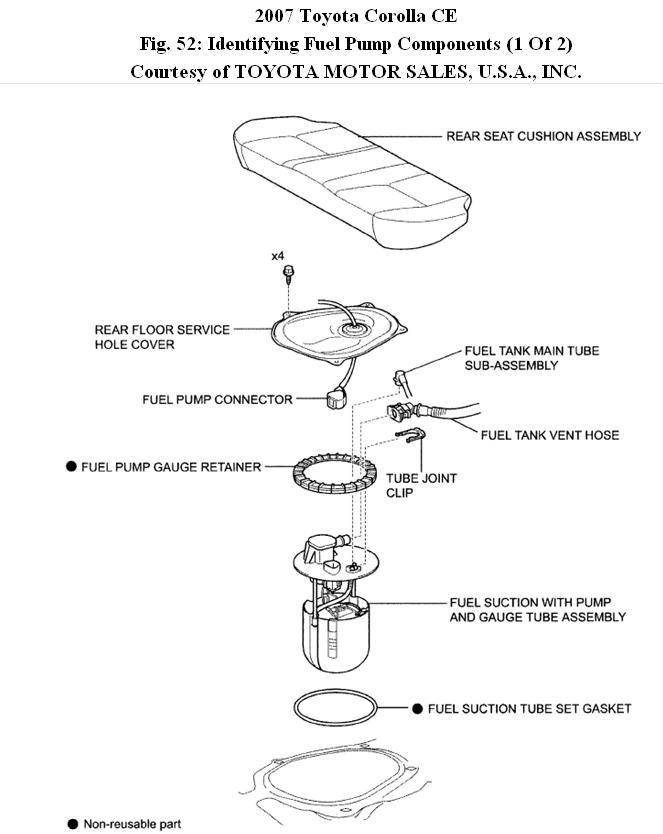 2007 Toyota Corolla CE
Fig. 52: Identifying Fuel Pump Components (1 Of 2)
Courtesy of TOYOTA MOTOR SALES, U.S.A., INC.

REAR SEAT CUSHION ASSEMBLY

x4

REAR FLOOR SERVICE HOLE COVER

FUEL TANK MAIN TUBE SUB-ASSEMBLY

FUEL PUMP CONNECTOR

FUEL TANK VENT HOSE

● FUEL PUMP GAUGE RETAINER

TUBE JOINT CLIP

FUEL SUCTION WITH PUMP AND GAUGE TUBE ASSEMBLY

● FUEL SUCTION TUBE SET GASKET

● Non-reusable part