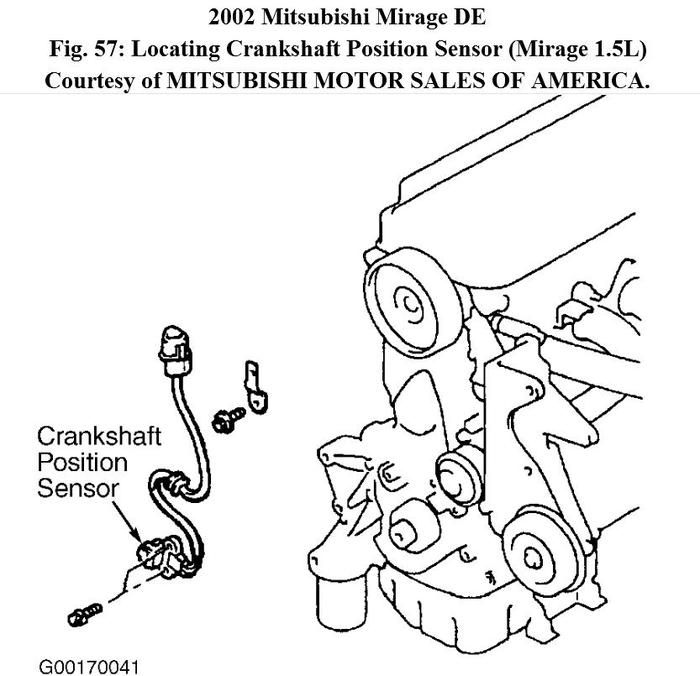 2002 Mitsubishi Mirage DE
Fig. 57: Locating Crankshaft Position Sensor (Mirage 1.5L)
Courtesy of MITSUBISHI MOTOR SALES OF AMERICA.

Crankshaft Position Sensor

G00170041