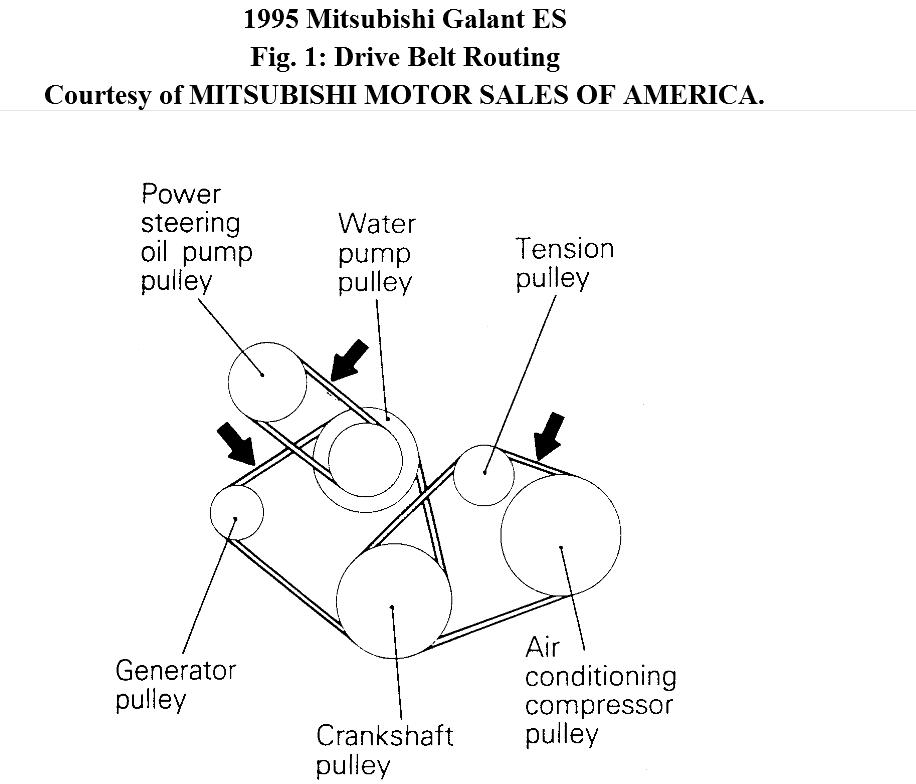 1995 Mitsubishi Galant ES
Fig. 1: Drive Belt Routing
Courtesy of MITSUBISHI MOTOR SALES OF AMERICA.

Power steering oil pump pulley

Water pump pulley

Tension pulley

Generator pulley

Crankshaft pulley

Air conditioning compressor pulley