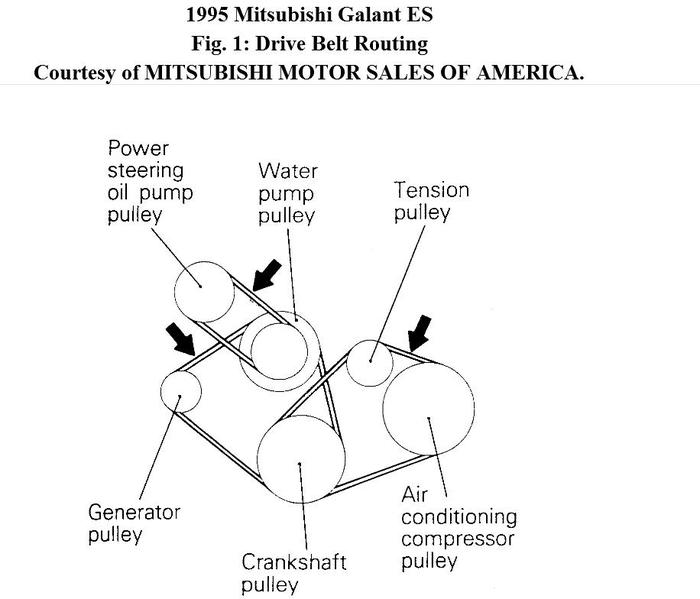 1995 Mitsubishi Galant ES
Fig. 1: Drive Belt Routing
Courtesy of MITSUBISHI MOTOR SALES OF AMERICA.

Power steering oil pump pulley

Water pump pulley

Tension pulley

Generator pulley

Crankshaft pulley

Air conditioning compressor pulley