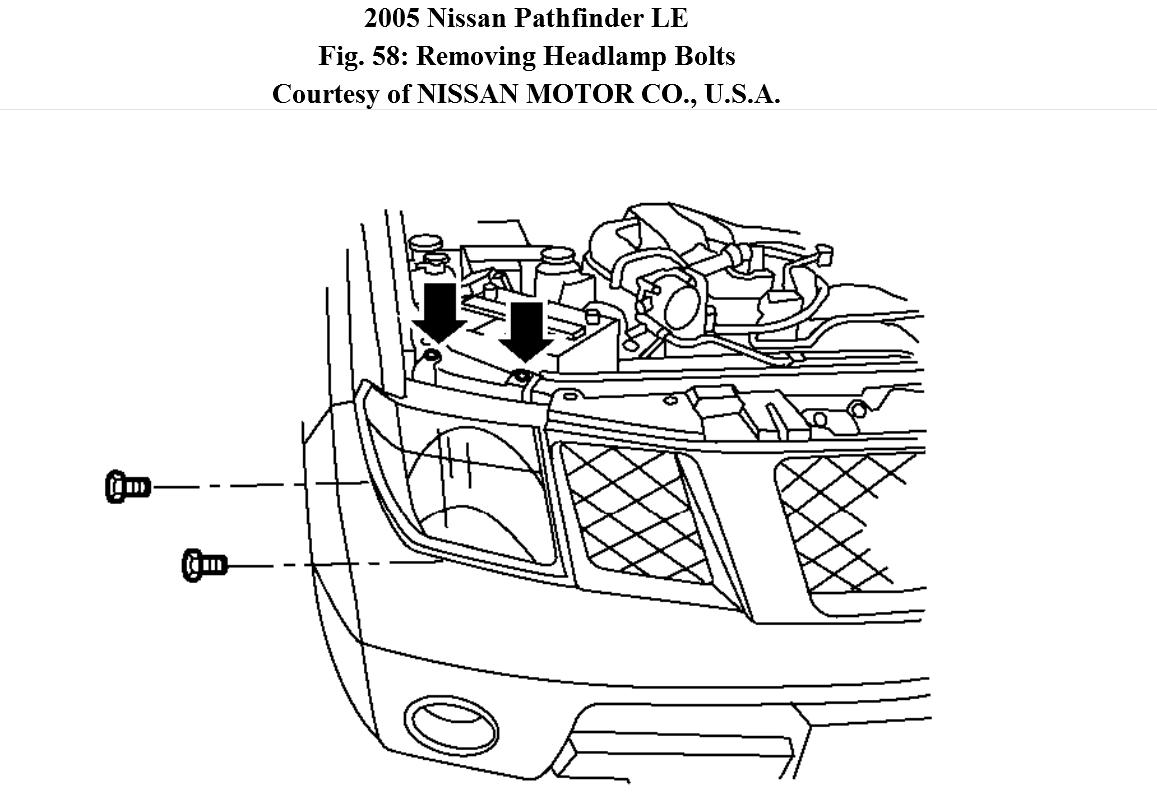 2005 Nissan Pathfinder LE
Fig. 58: Removing Headlamp Bolts
Courtesy of NISSAN MOTOR CO., U.S.A.