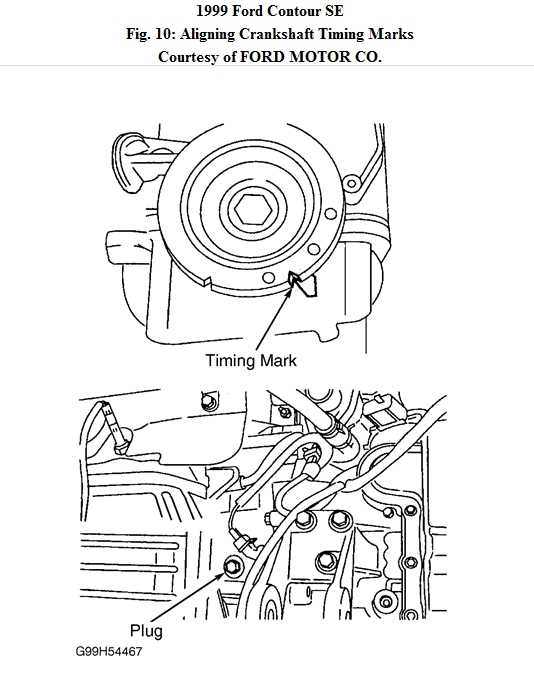 1999 Ford Contour SE
Fig. 10: Aligning Crankshaft Timing Marks
Courtesy of FORD MOTOR CO.

Timing Mark

Plug

G99H54467