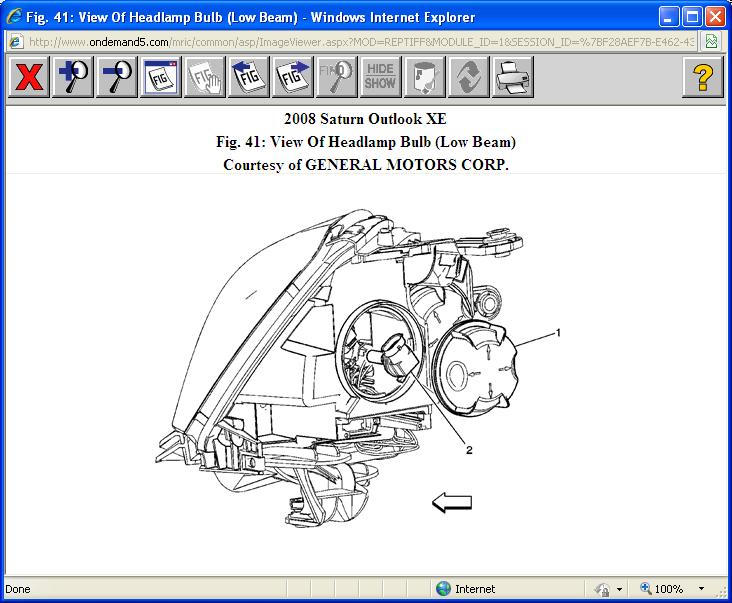 Fig. 41: View Of Headlamp Bulb (Low Beam) - Windows Internet Explorer

http://www.ondemand5.com/mric/common/asp/ImageViewer.aspx?MOD=REPTIFF&MODULE_ID=1&SESSION_ID=%7BF28AEF7B-E462-43

FIG FIG FIG FIG FIND HIDE SHOW ?

2008 Saturn Outlook XE
Fig. 41: View Of Headlamp Bulb (Low Beam)
Courtesy of GENERAL MOTORS CORP.

1

2

Done Internet 100%