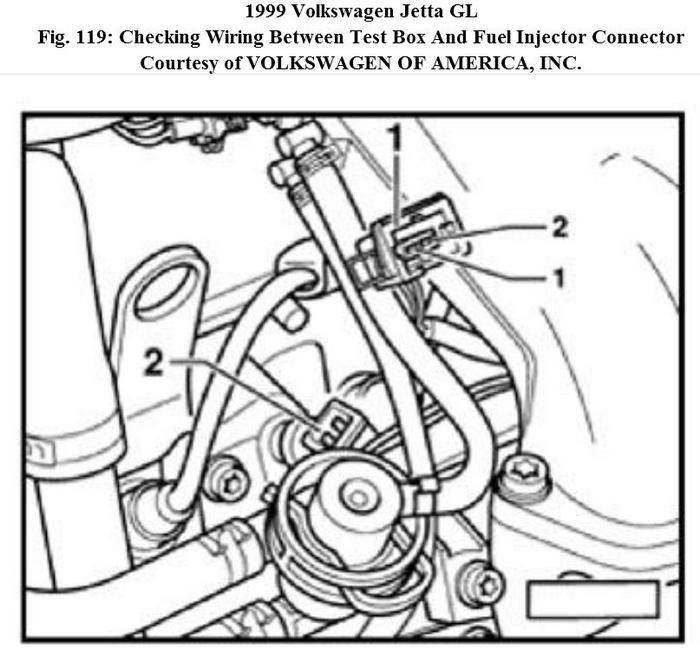 1999 Volkswagen Jetta GL
Fig. 119: Checking Wiring Between Test Box And Fuel Injector Connector
Courtesy of VOLKSWAGEN OF AMERICA, INC.

1
2
1
2