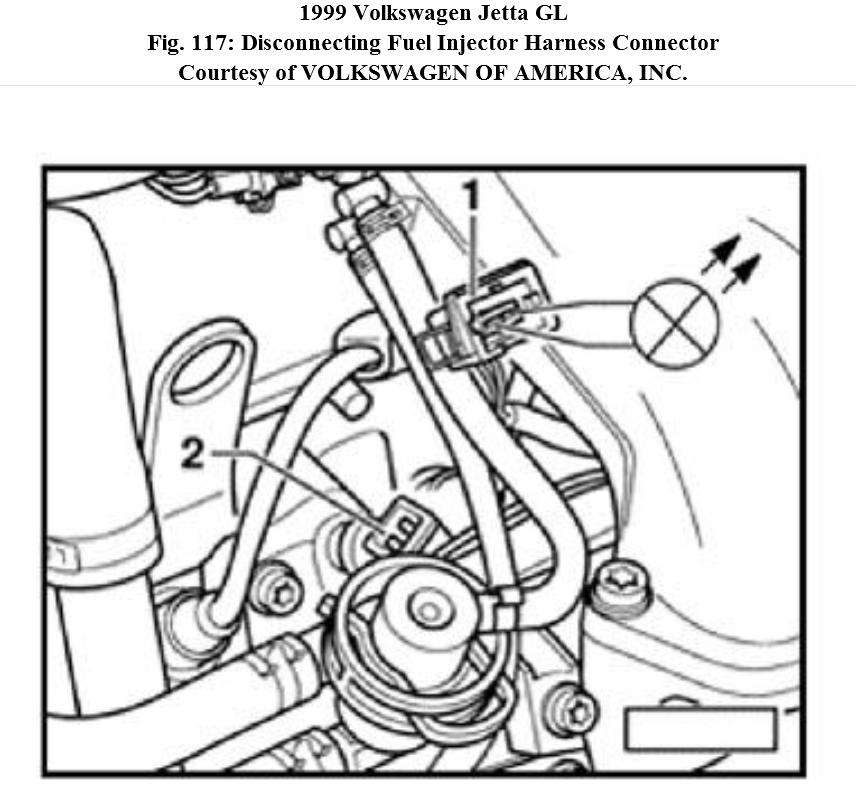 1999 Volkswagen Jetta GL
Fig. 117: Disconnecting Fuel Injector Harness Connector
Courtesy of VOLKSWAGEN OF AMERICA, INC.

1

2