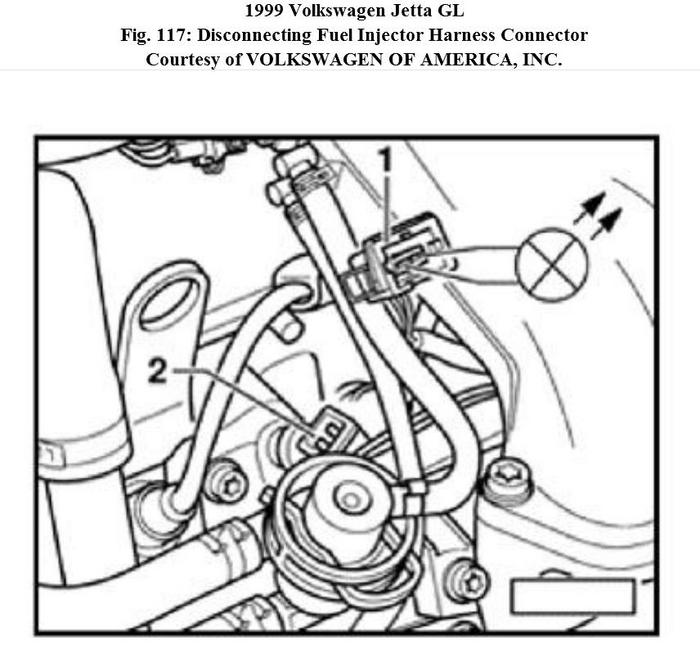 1999 Volkswagen Jetta GL
Fig. 117: Disconnecting Fuel Injector Harness Connector
Courtesy of VOLKSWAGEN OF AMERICA, INC.

1

2