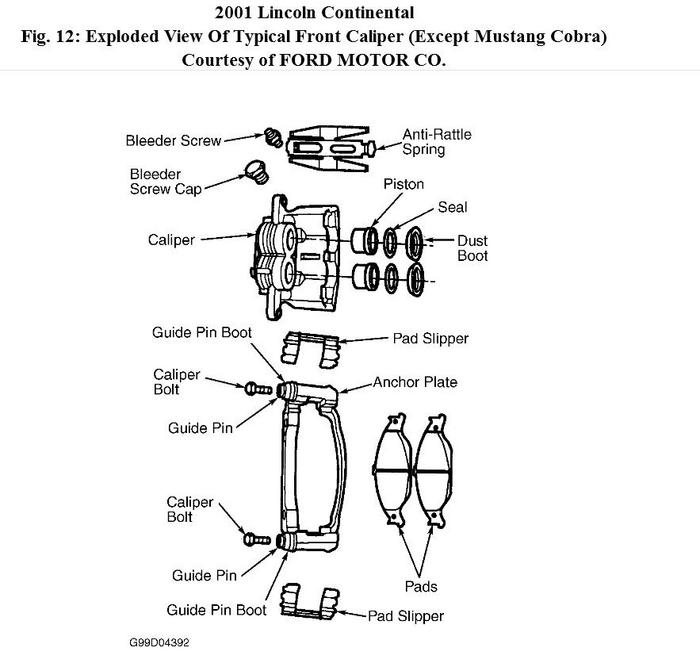 2001 Lincoln Continental
Fig. 12: Exploded View Of Typical Front Caliper (Except Mustang Cobra)
Courtesy of FORD MOTOR CO.

Bleeder Screw
Anti-Rattle Spring
Bleeder Screw Cap
Piston
Seal
Caliper
Dust Boot
Guide Pin Boot
Pad Slipper
Caliper Bolt
Anchor Plate
Guide Pin
Caliper Bolt
Guide Pin
Pads
Guide Pin Boot
Pad Slipper
G99D04392