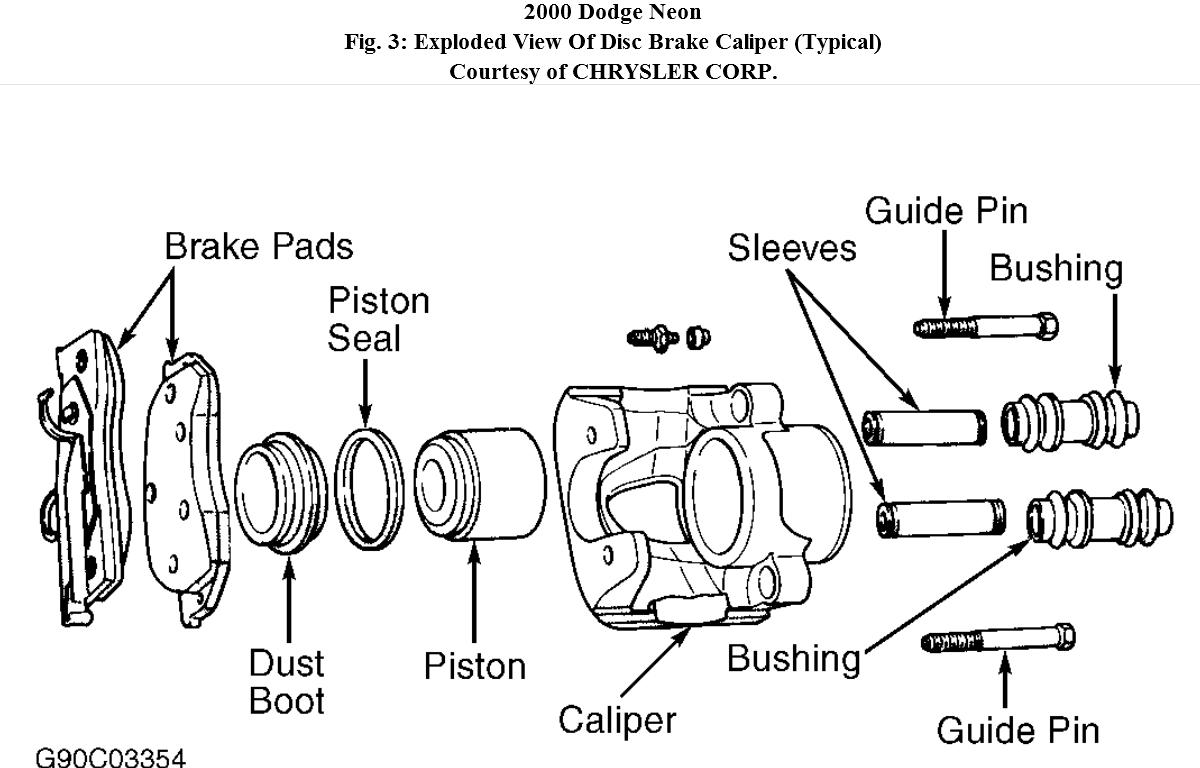 2000 Dodge Neon
Fig. 3: Exploded View Of Disc Brake Caliper (Typical)
Courtesy of CHRYSLER CORP.

Brake Pads
Piston Seal
Sleeves
Guide Pin
Bushing
Dust Boot
Piston
Caliper
Bushing
Guide Pin
G90C03354