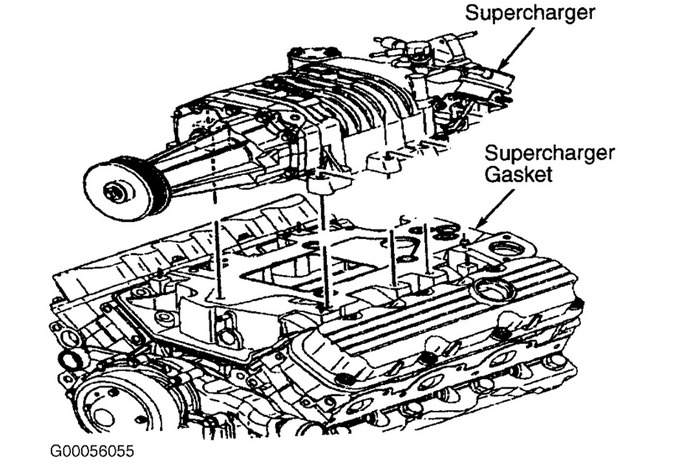 Supercharger

Supercharger Gasket

G00056055