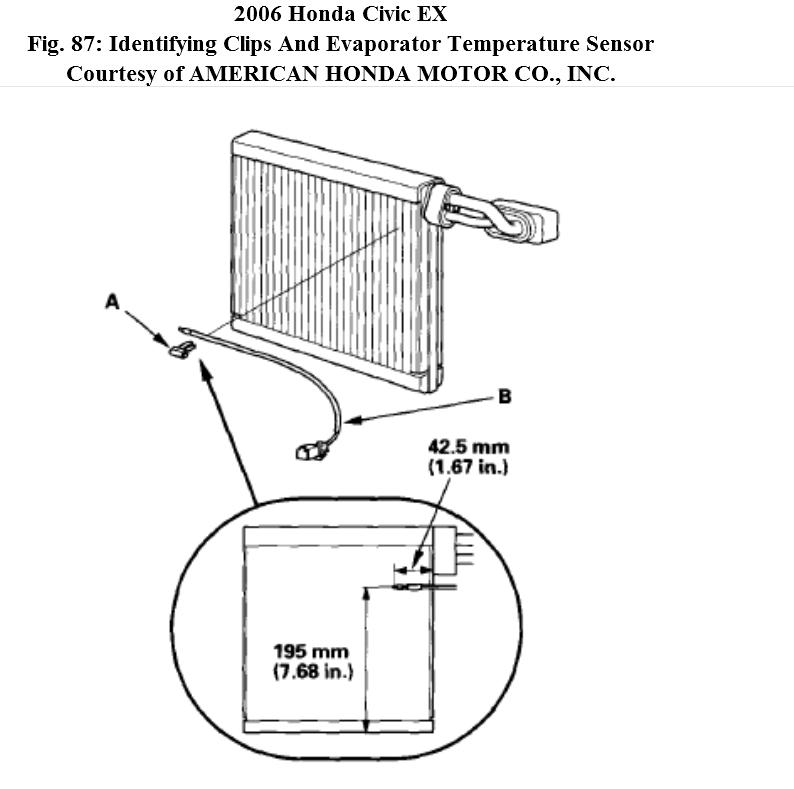 2006 Honda Civic EX
Fig. 87: Identifying Clips And Evaporator Temperature Sensor
Courtesy of AMERICAN HONDA MOTOR CO., INC.

A

B

42.5 mm
(1.67 in.)

195 mm
(7.68 in.)