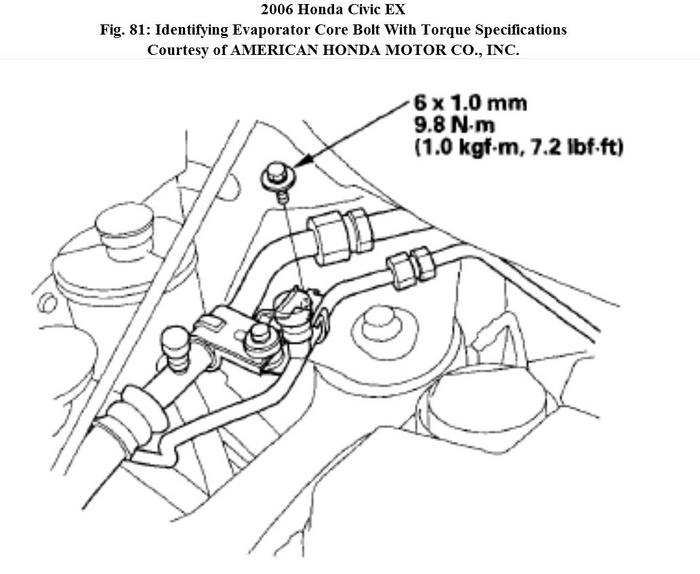 2006 Honda Civic EX
Fig. 81: Identifying Evaporator Core Bolt With Torque Specifications
Courtesy of AMERICAN HONDA MOTOR CO., INC.

6 x 1.0 mm
9.8 N·m
(1.0 kgf·m, 7.2 lbf·ft)