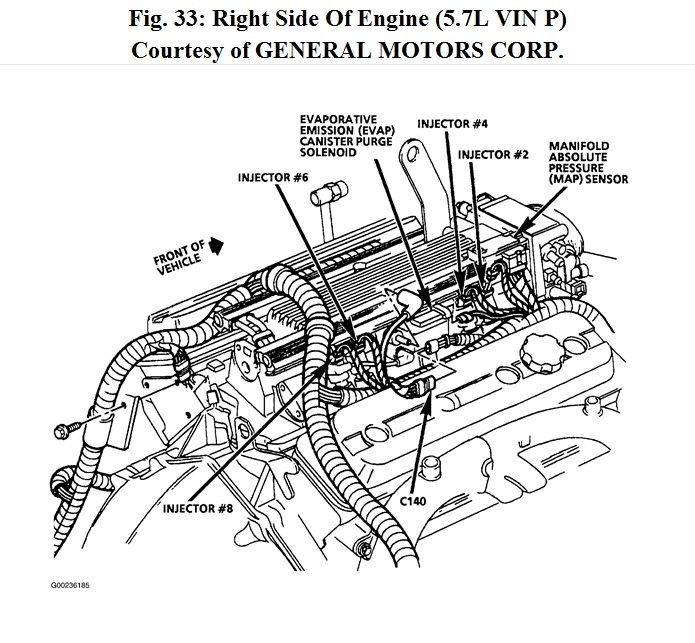 Fig. 33: Right Side Of Engine (5.7L VIN P)
Courtesy of GENERAL MOTORS CORP.

EVAPORATIVE EMISSION (EVAP) CANISTER PURGE SOLENOID

INJECTOR #4

INJECTOR #2

MANIFOLD ABSOLUTE PRESSURE (MAP) SENSOR

INJECTOR #6

FRONT OF VEHICLE

INJECTOR #8

C140

G00236185