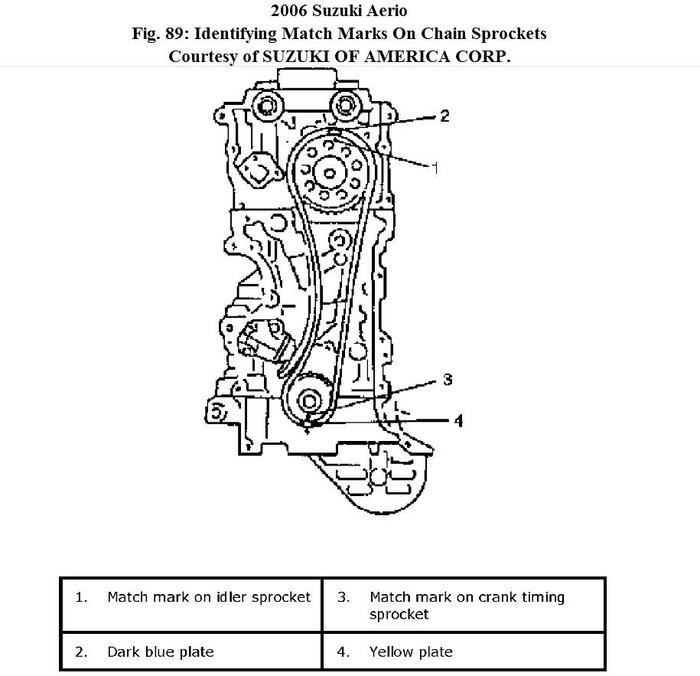 2006 Suzuki Aerio
Fig. 89: Identifying Match Marks On Chain Sprockets
Courtesy of SUZUKI OF AMERICA CORP.

2
1
3
4

| 1. Match mark on idler sprocket | 3. Match mark on crank timing sprocket |
|---|---|
| 2. Dark blue plate | 4. Yellow plate |