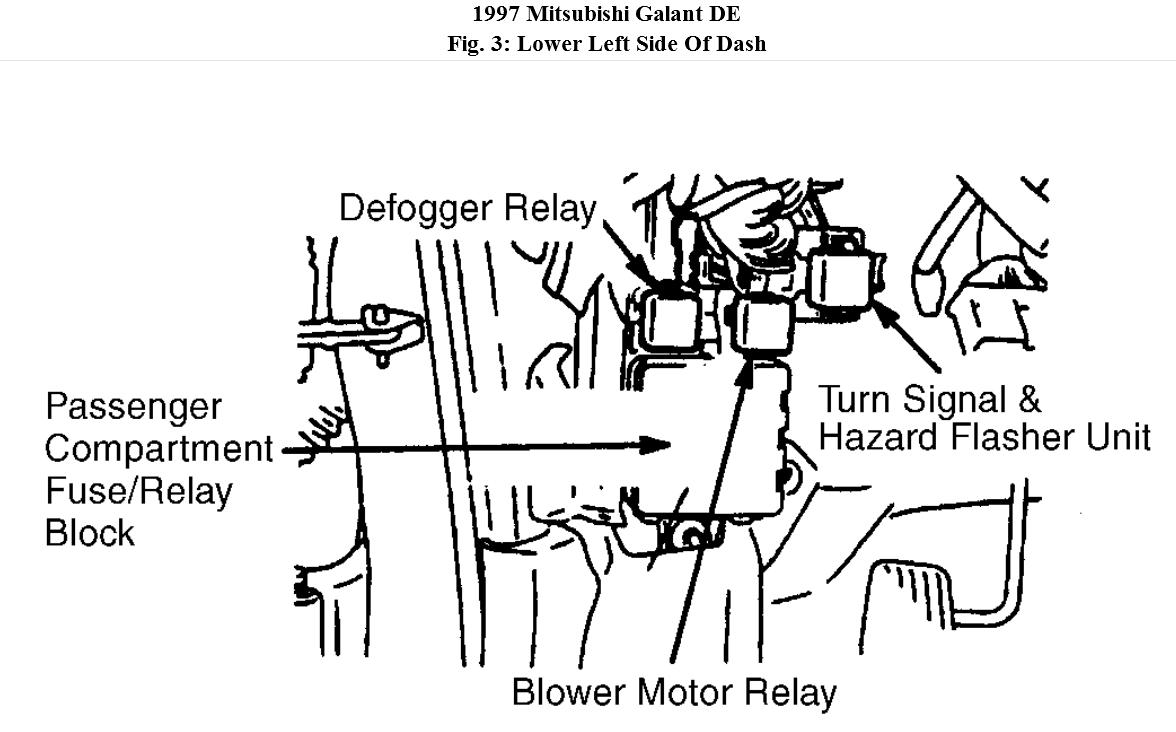 1997 Mitsubishi Galant DE
Fig. 3: Lower Left Side Of Dash

Defogger Relay

Passenger Compartment Fuse/Relay Block

Turn Signal & Hazard Flasher Unit

Blower Motor Relay