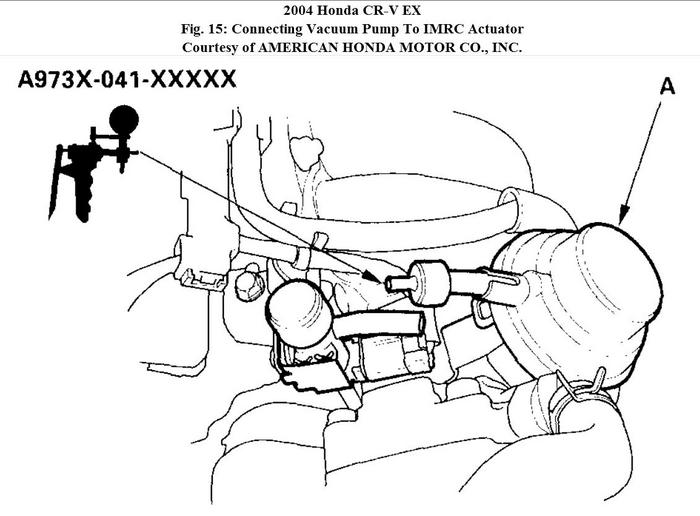 2004 Honda CR-V EX
Fig. 15: Connecting Vacuum Pump To IMRC Actuator
Courtesy of AMERICAN HONDA MOTOR CO., INC.

A973X-041-XXXXX

A