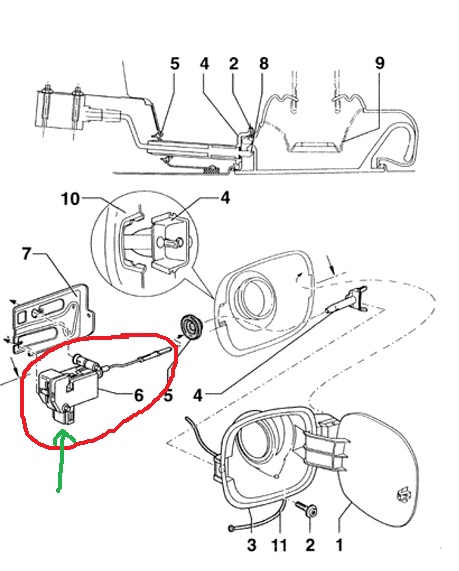 5 4 2 8 9

10 4

7

6 5

4

3 11 2 1