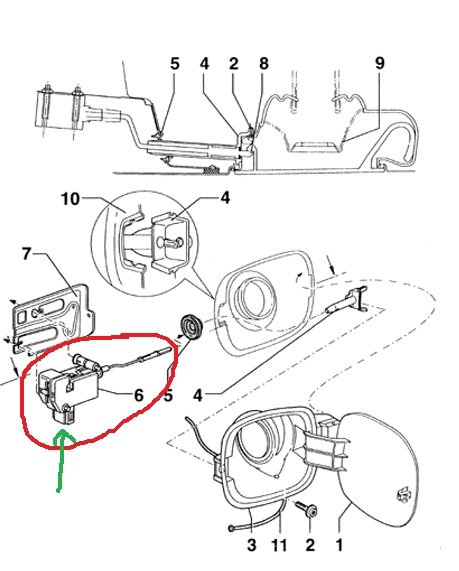 5
4
2
8
9
10
4
7
6
5
4
3
11
2
1