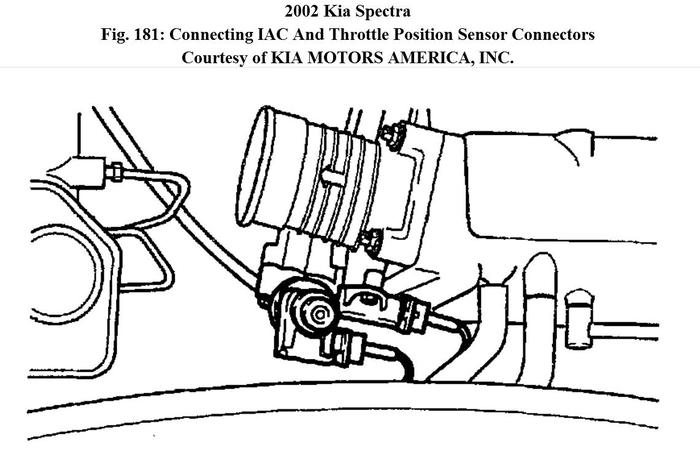 2002 Kia Spectra
Fig. 181: Connecting IAC And Throttle Position Sensor Connectors
Courtesy of KIA MOTORS AMERICA, INC.