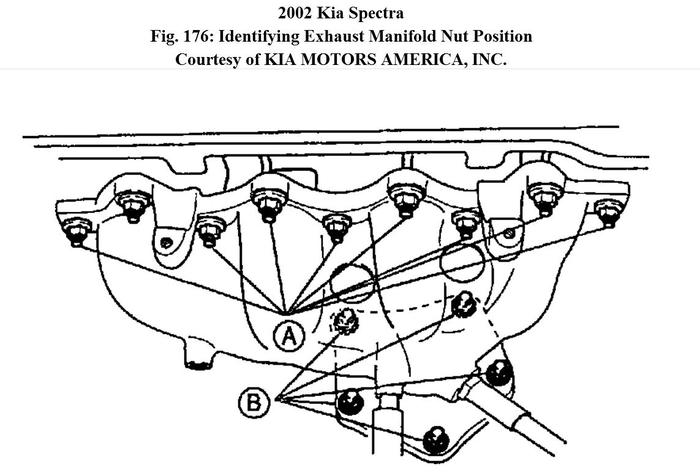 2002 Kia Spectra
Fig. 176: Identifying Exhaust Manifold Nut Position
Courtesy of KIA MOTORS AMERICA, INC.

A

B