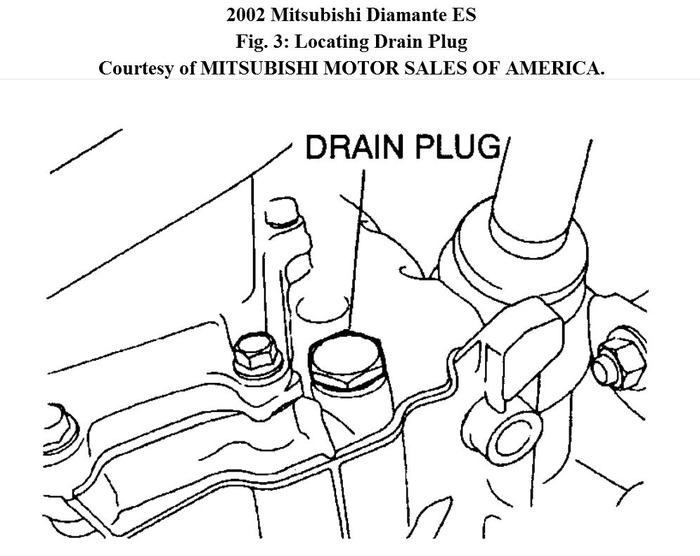 2002 Mitsubishi Diamante ES
Fig. 3: Locating Drain Plug
Courtesy of MITSUBISHI MOTOR SALES OF AMERICA.

DRAIN PLUG