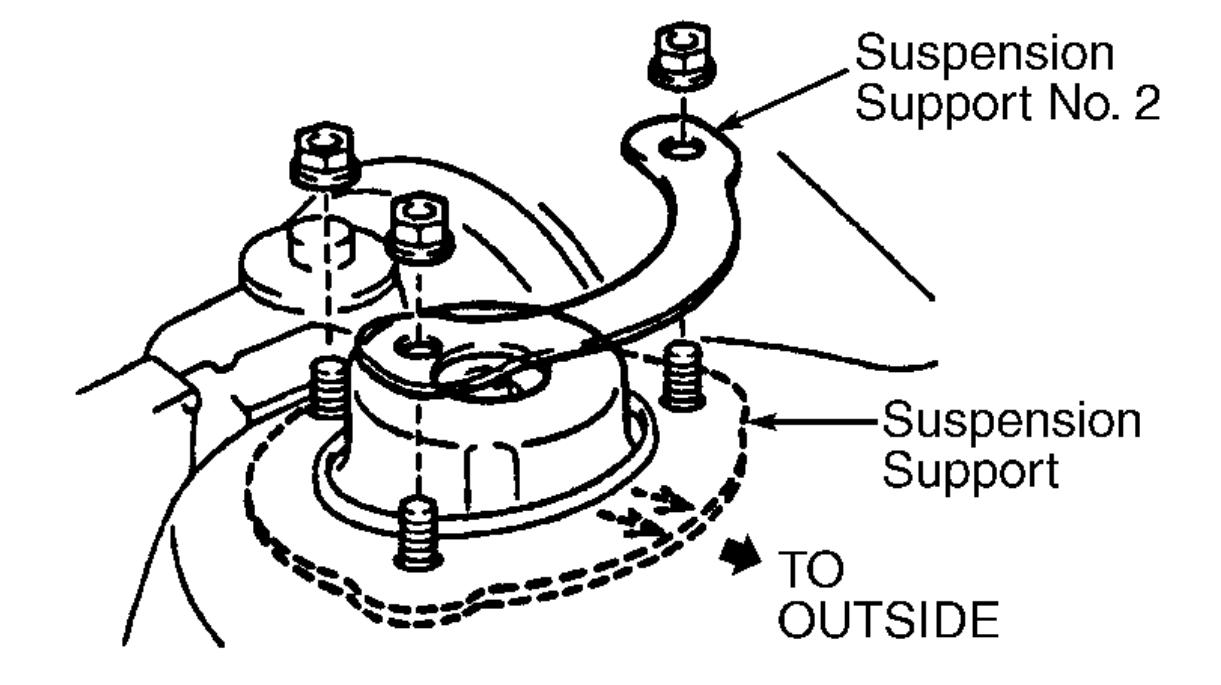 Suspension Support No. 2

Suspension Support

TO OUTSIDE