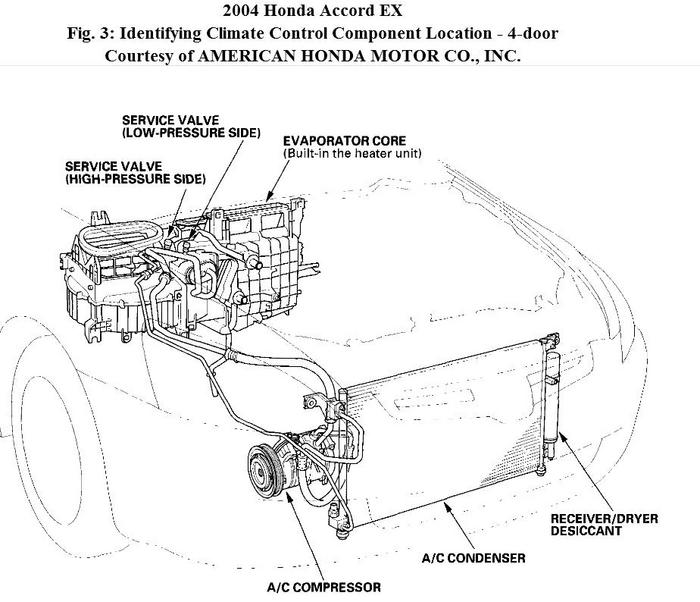 2004 Honda Accord EX
Fig. 3: Identifying Climate Control Component Location - 4-door
Courtesy of AMERICAN HONDA MOTOR CO., INC.

SERVICE VALVE
(LOW-PRESSURE SIDE)

EVAPORATOR CORE
(Built-in the heater unit)

SERVICE VALVE
(HIGH-PRESSURE SIDE)

RECEIVER/DRYER
DESICCANT

A/C CONDENSER

A/C COMPRESSOR