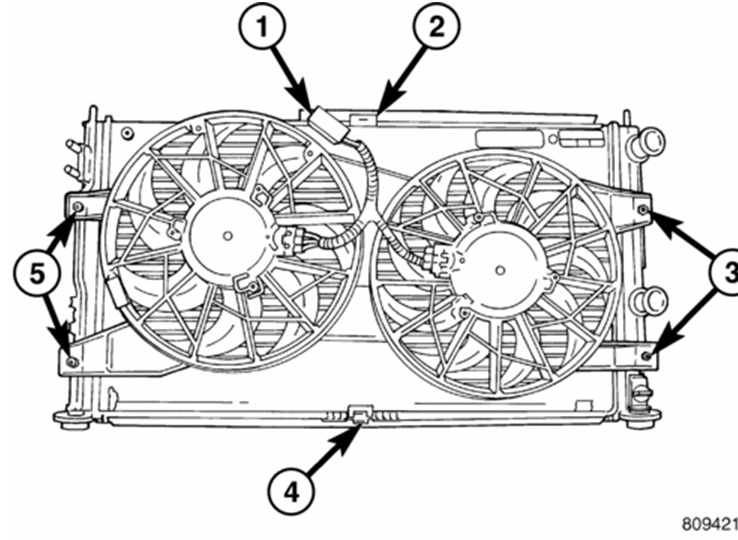 1
2
5
3
4
809421