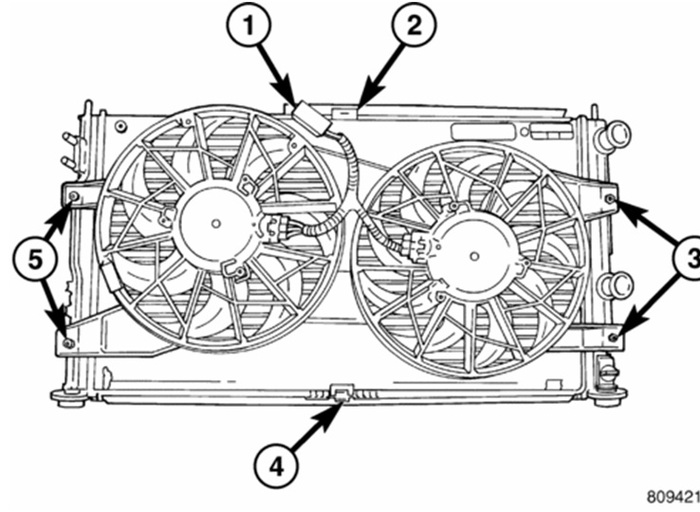 1
2
5
3
4
809421