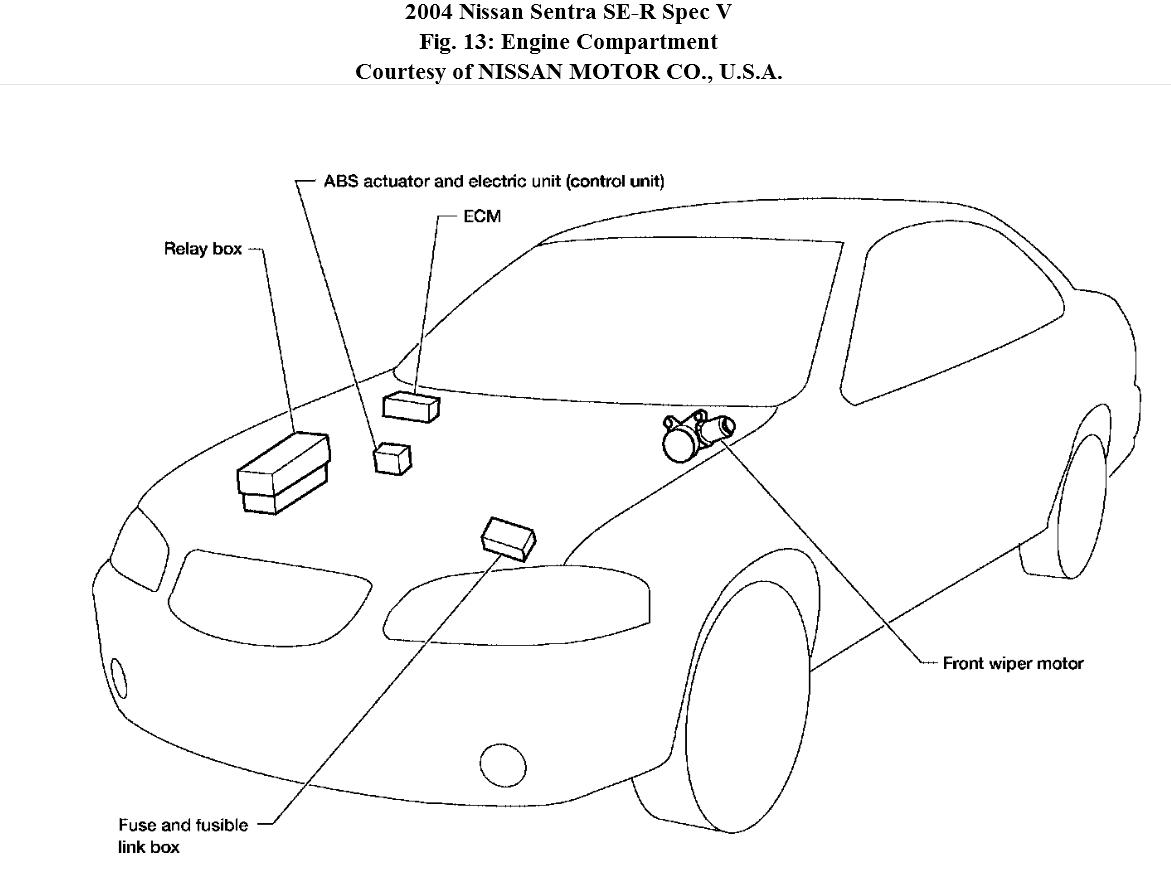 2004 Nissan Sentra SE-R Spec V
Fig. 13: Engine Compartment
Courtesy of NISSAN MOTOR CO., U.S.A.

ABS actuator and electric unit (control unit)

ECM

Relay box

Front wiper motor

Fuse and fusible link box