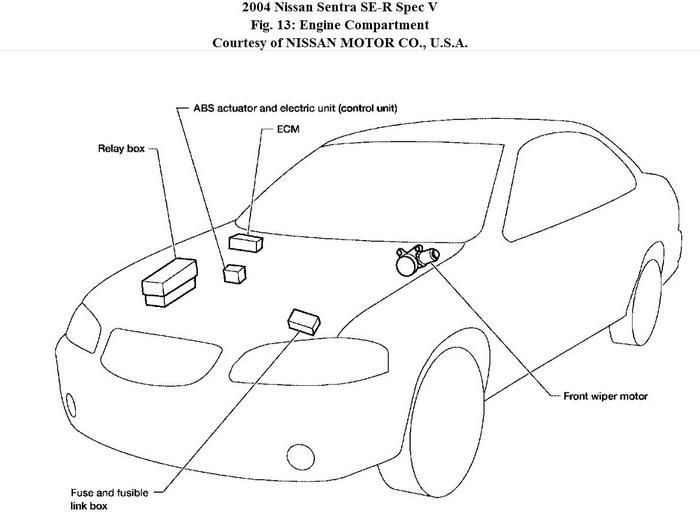 2004 Nissan Sentra SE-R Spec V
Fig. 13: Engine Compartment
Courtesy of NISSAN MOTOR CO., U.S.A.

ABS actuator and electric unit (control unit)

ECM

Relay box

Front wiper motor

Fuse and fusible link box