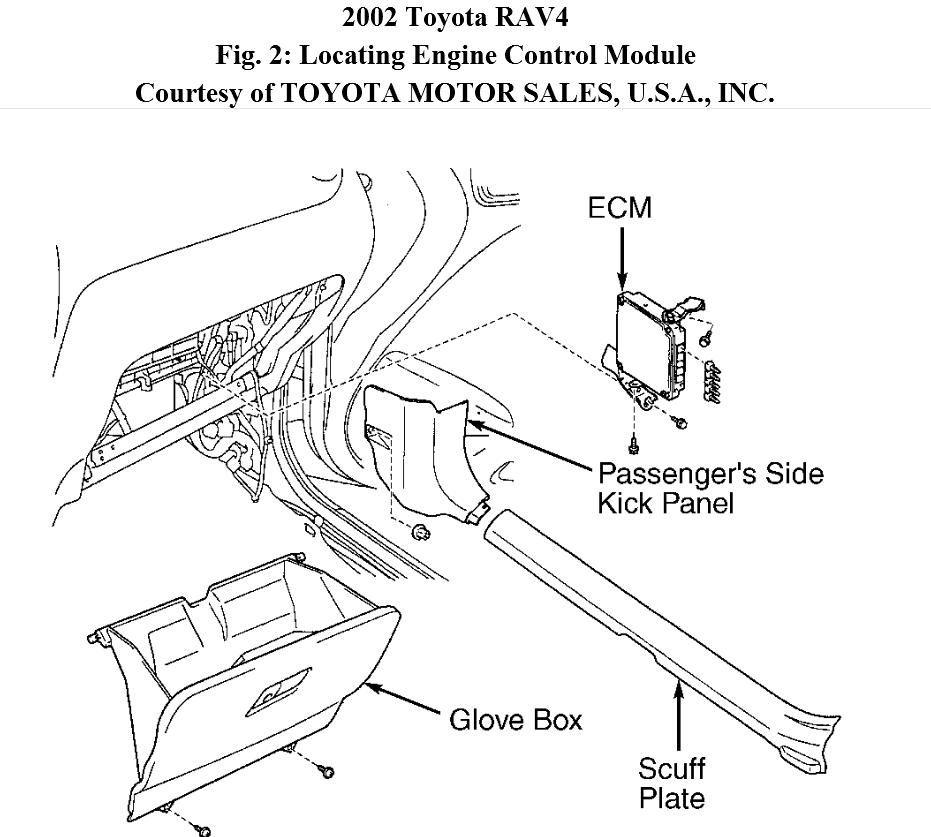 2002 Toyota RAV4
Fig. 2: Locating Engine Control Module
Courtesy of TOYOTA MOTOR SALES, U.S.A., INC.

ECM

Passenger's Side
Kick Panel

Glove Box

Scuff
Plate