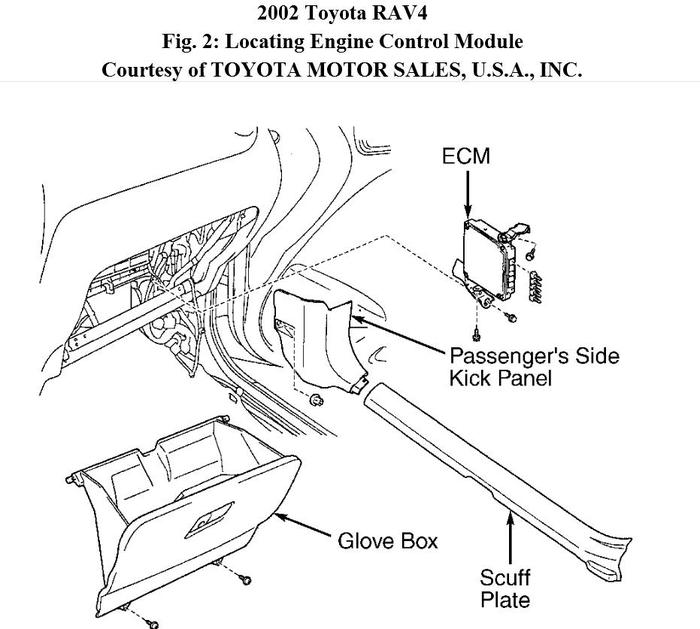 2002 Toyota RAV4
Fig. 2: Locating Engine Control Module
Courtesy of TOYOTA MOTOR SALES, U.S.A., INC.

ECM

Passenger's Side Kick Panel

Glove Box

Scuff Plate