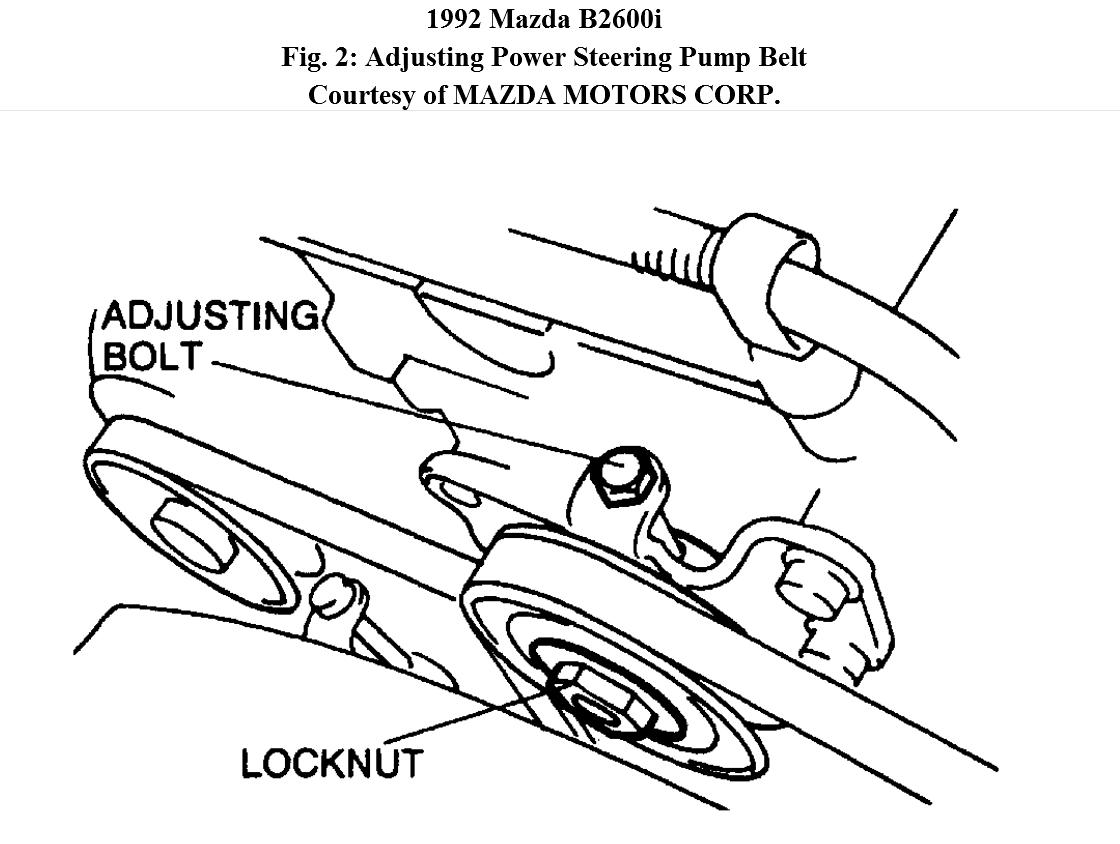 1992 Mazda B2600i
Fig. 2: Adjusting Power Steering Pump Belt
Courtesy of MAZDA MOTORS CORP.

ADJUSTING BOLT

LOCKNUT