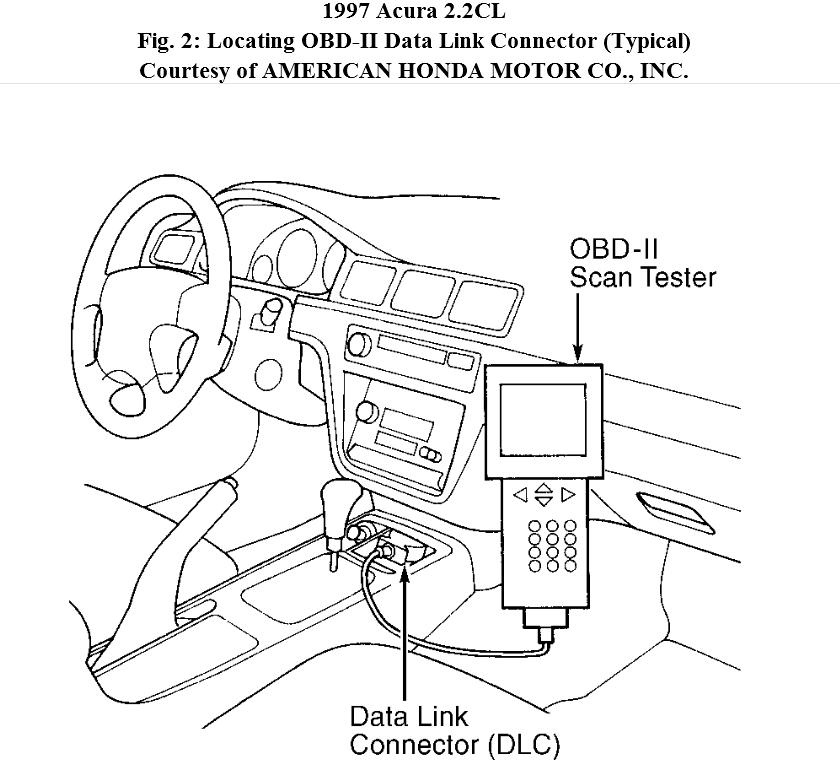 1997 Acura 2.2CL
Fig. 2: Locating OBD-II Data Link Connector (Typical)
Courtesy of AMERICAN HONDA MOTOR CO., INC.

OBD-II
Scan Tester

Data Link
Connector (DLC)