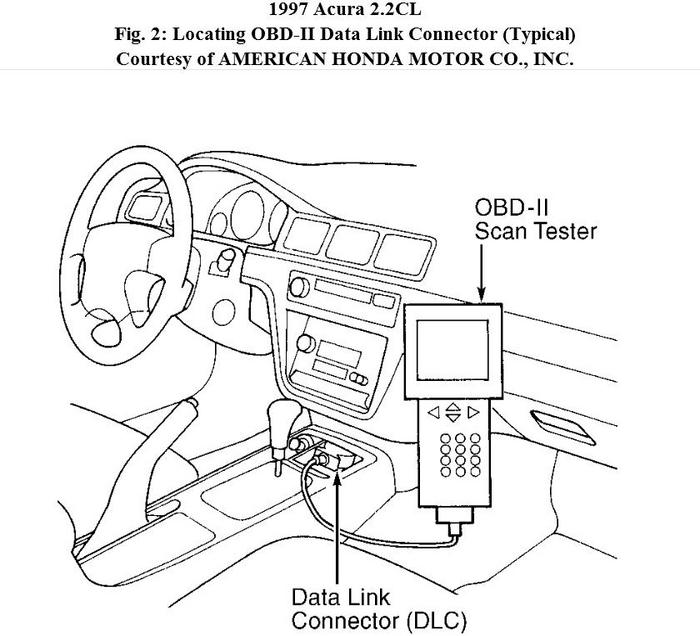 1997 Acura 2.2CL
Fig. 2: Locating OBD-II Data Link Connector (Typical)
Courtesy of AMERICAN HONDA MOTOR CO., INC.

OBD-II
Scan Tester

Data Link
Connector (DLC)