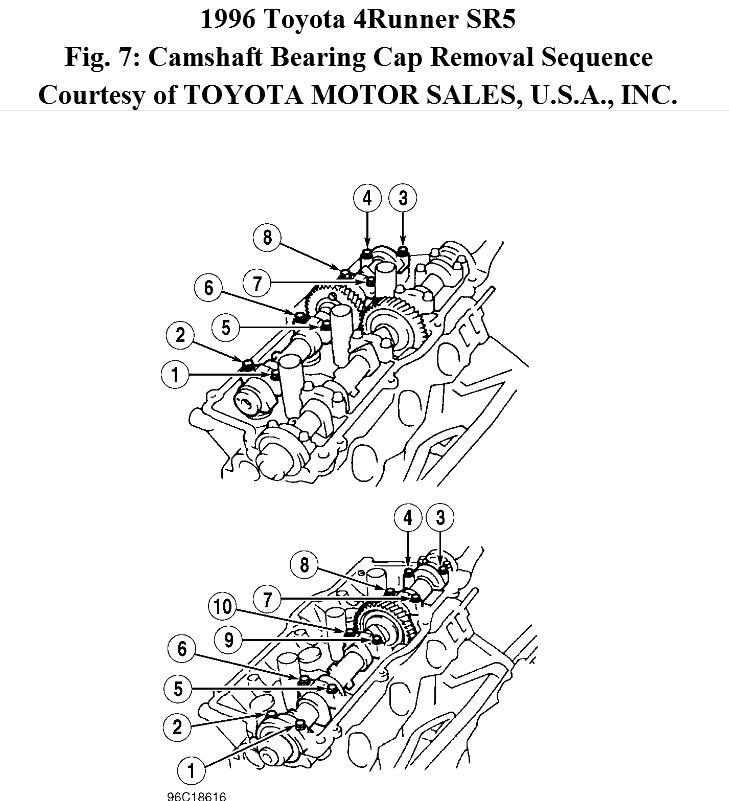 1996 Toyota 4Runner SR5
Fig. 7: Camshaft Bearing Cap Removal Sequence
Courtesy of TOYOTA MOTOR SALES, U.S.A., INC.

4
3
8
7
6
5
2
1

4
3
8
7
10
9
6
5
2
1

96C18616