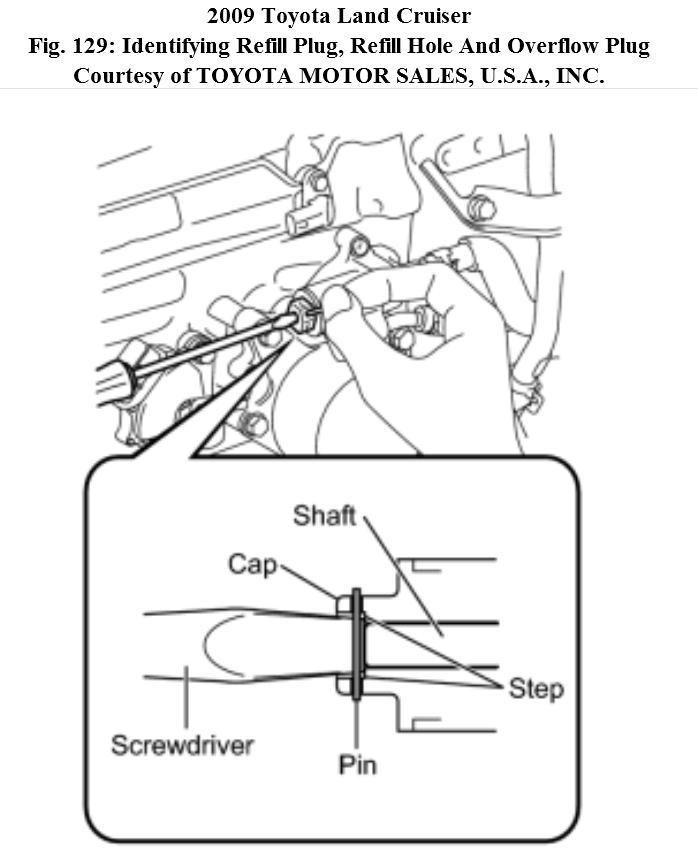 2009 Toyota Land Cruiser
Fig. 129: Identifying Refill Plug, Refill Hole And Overflow Plug
Courtesy of TOYOTA MOTOR SALES, U.S.A., INC.

Shaft
Cap
Step
Screwdriver
Pin