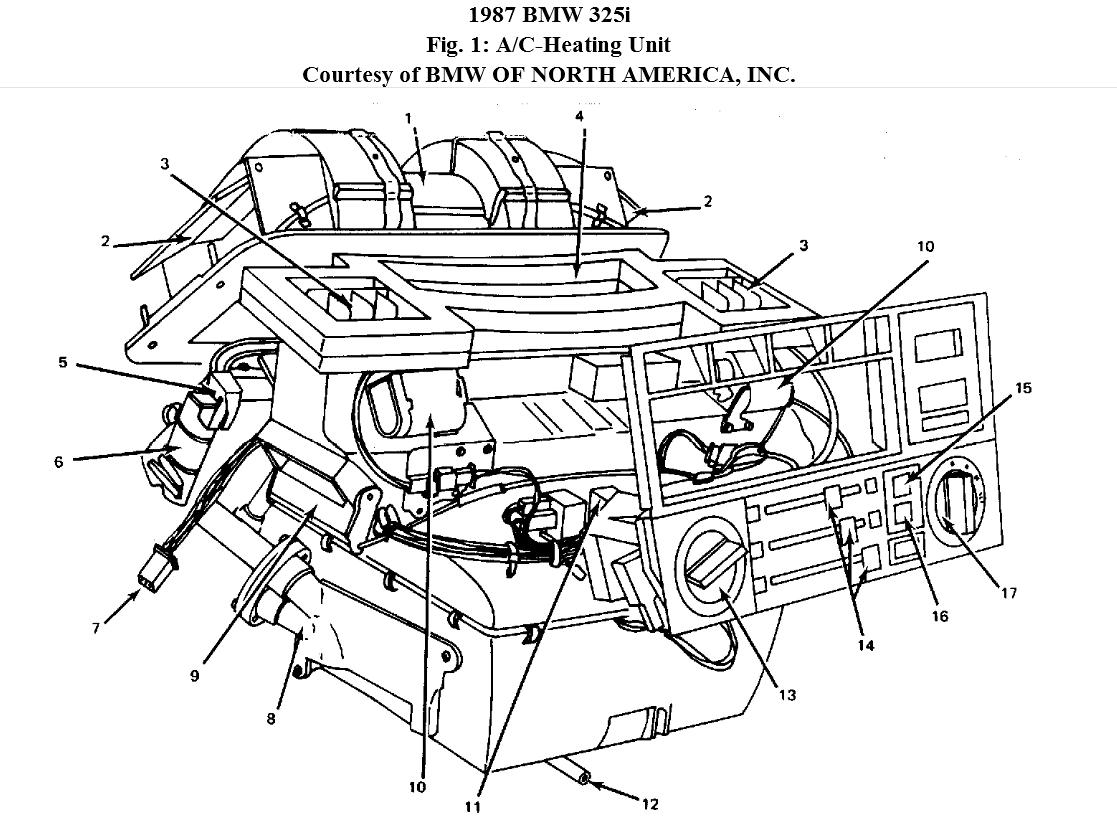 1987 BMW 325i
Fig. 1: A/C-Heating Unit
Courtesy of BMW OF NORTH AMERICA, INC.

1
4
3
2
2
3
10
5
15
6
7
9
8
10
11
12
13
14
16
17