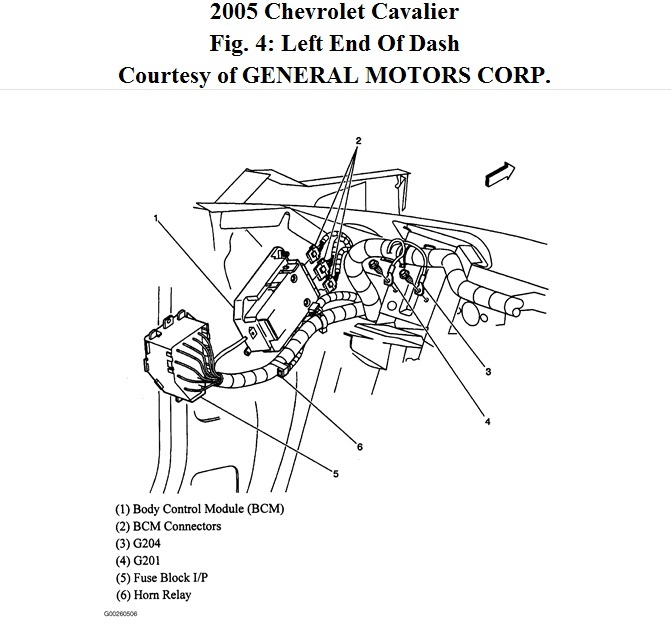 2005 Chevrolet Cavalier
Fig. 4: Left End Of Dash
Courtesy of GENERAL MOTORS CORP.

2

1

3

4

6

5

(1) Body Control Module (BCM)
(2) BCM Connectors
(3) G204
(4) G201
(5) Fuse Block I/P
(6) Horn Relay

G00260506