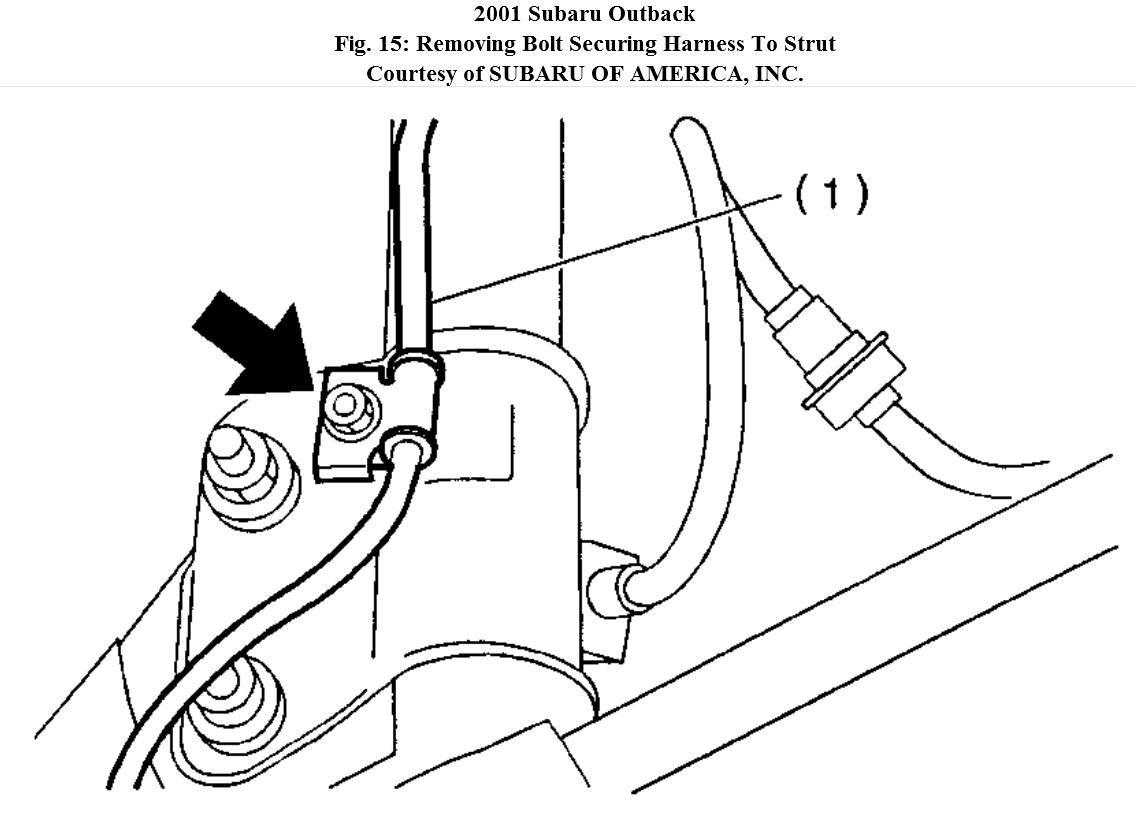 2001 Subaru Outback
Fig. 15: Removing Bolt Securing Harness To Strut
Courtesy of SUBARU OF AMERICA, INC.

(1)