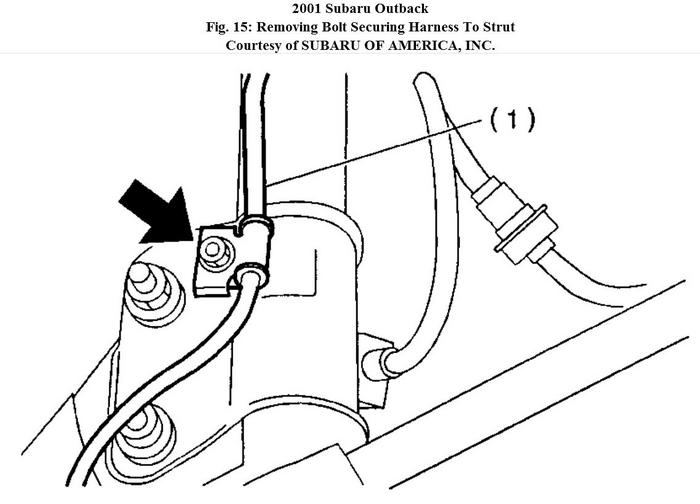 2001 Subaru Outback
Fig. 15: Removing Bolt Securing Harness To Strut
Courtesy of SUBARU OF AMERICA, INC.

(1)