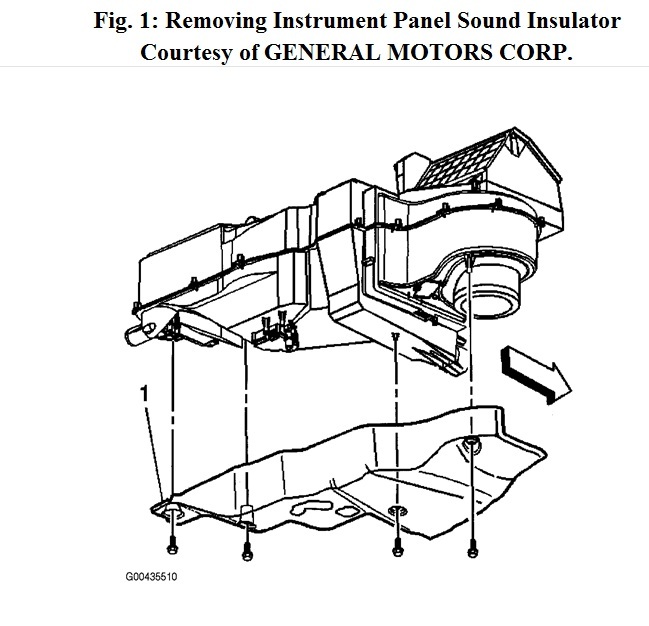 Fig. 1: Removing Instrument Panel Sound Insulator
Courtesy of GENERAL MOTORS CORP.

1

G00435510