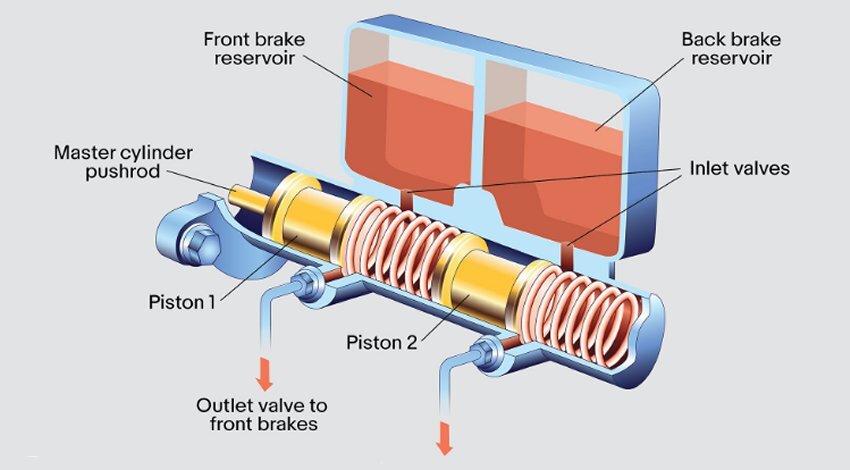 Front brake reservoir

Back brake reservoir

Master cylinder pushrod

Inlet valves

Piston 1

Piston 2

Outlet valve to front brakes